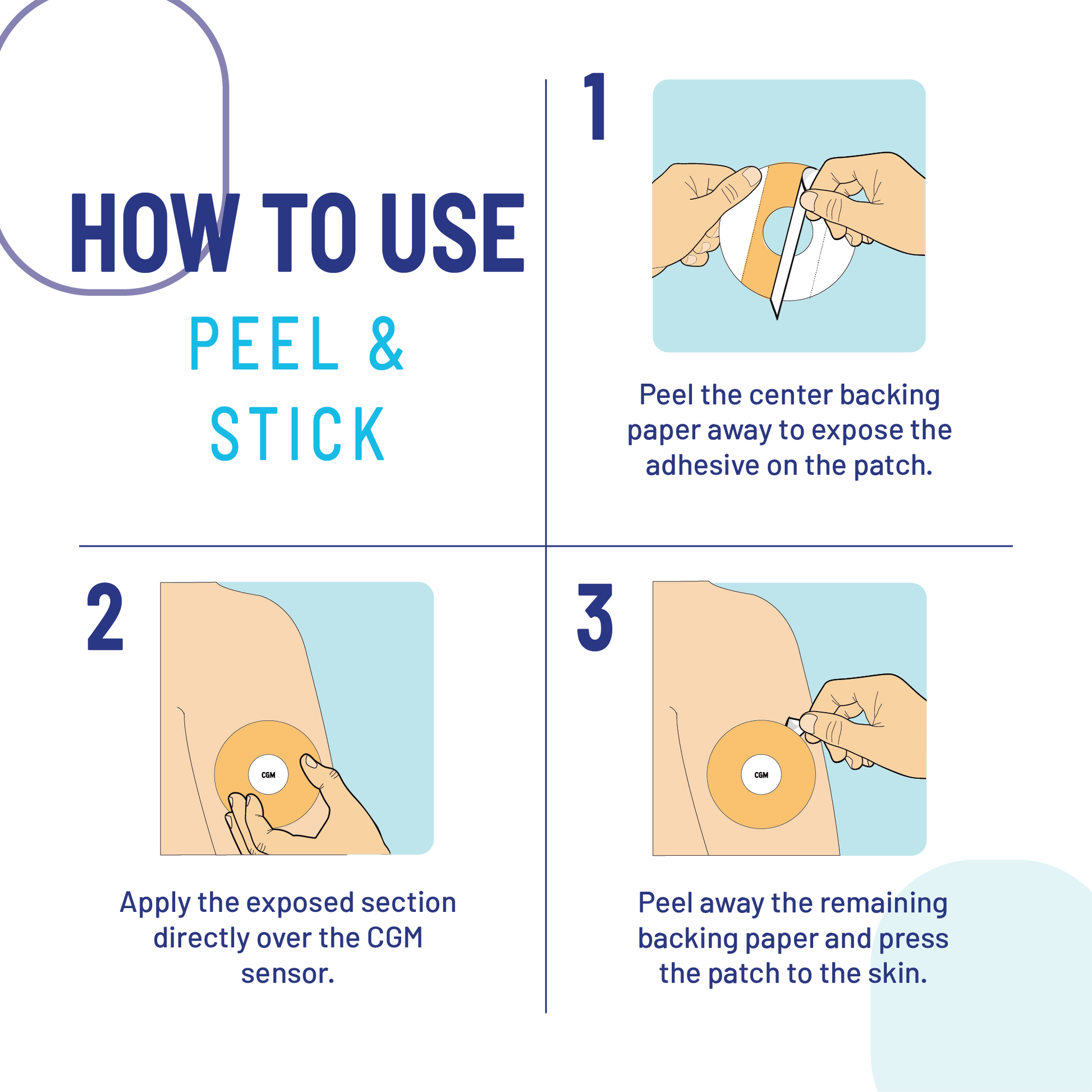 HOW TO USE
PEEL &
STICK

1

Peel the center backing paper away to expose the adhesive on the patch.

2

CGM

Apply the exposed section directly over the CGM sensor.

3

CGM

Peel away the remaining backing paper and press the patch to the skin.